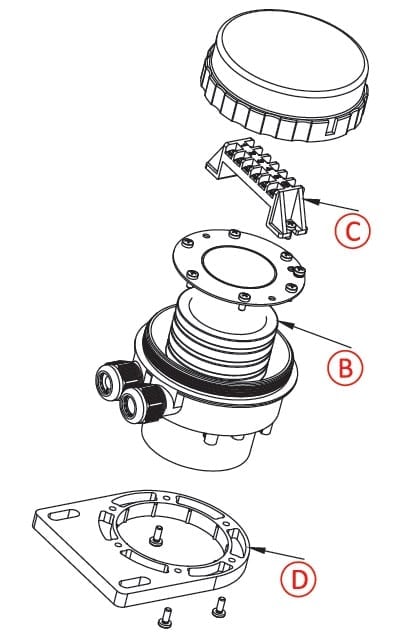 C

B

D