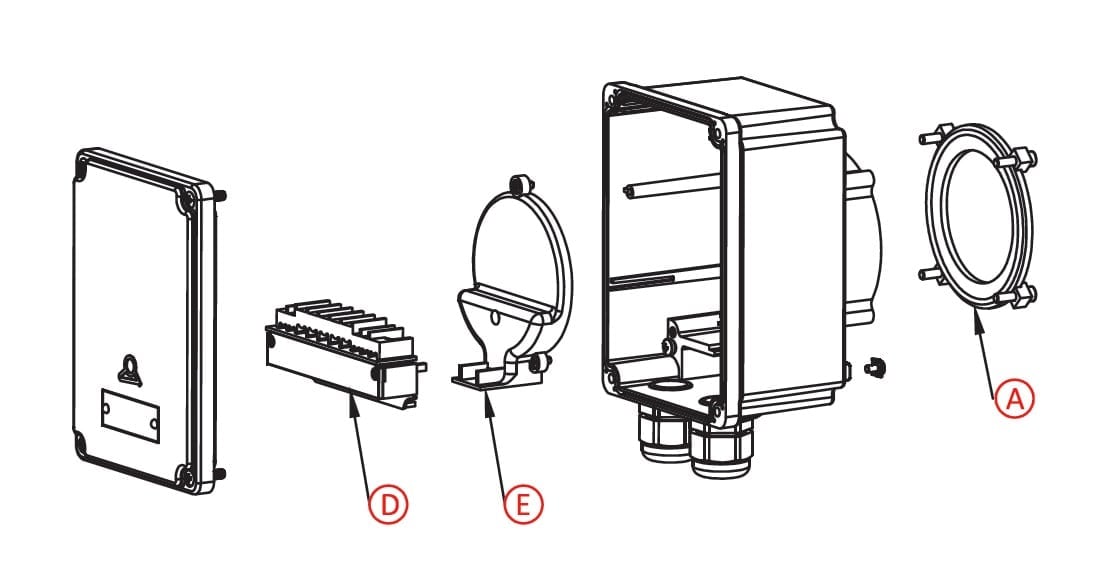 D

E

A